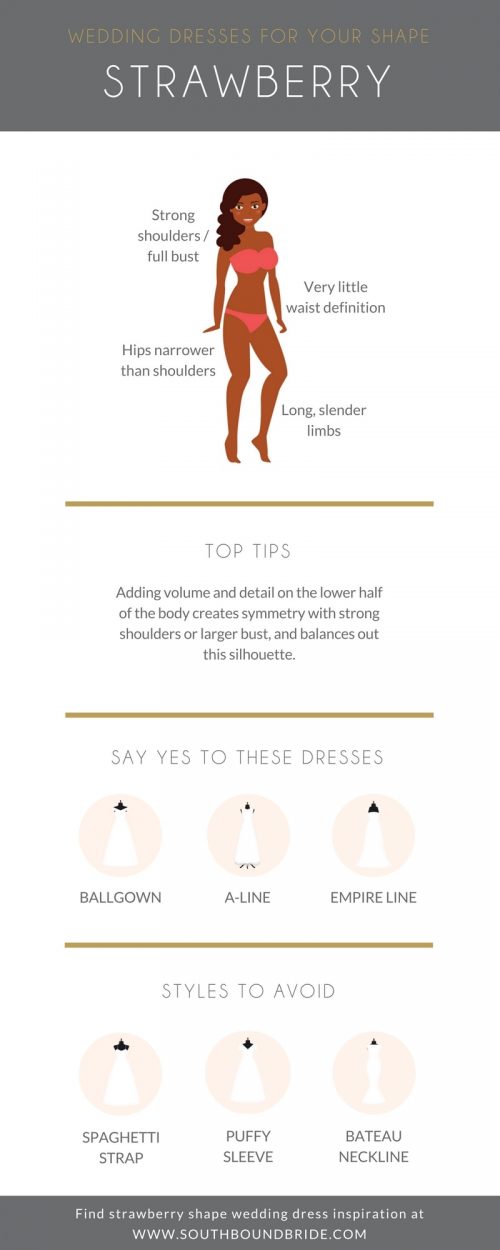 WEDDING DRESSES FOR YOUR SHAPE

STRAWBERRY

Strong shoulders / full bust

Very little waist definition

Hips narrower than shoulders

Long, slender limbs

TOP TIPS

Adding volume and detail on the lower half of the body creates symmetry with strong shoulders or larger bust, and balances out this silhouette.

SAY YES TO THESE DRESSES

BALLGOWN

A-LINE

EMPIRE LINE

STYLES TO AVOID

SPAGHETTI STRAP

PUFFY SLEEVE

BATEAU NECKLINE

Find strawberry shape wedding dress inspiration at WWW.SOUTHBOUNDBRIDE.COM